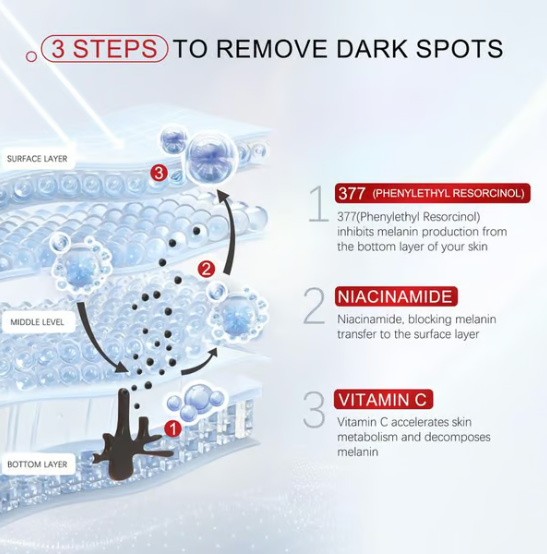 3 STEPS TO REMOVE DARK SPOTS

SURFACE LAYER

3

2

MIDDLE LEVEL

1

BOTTOM LAYER

1 377 (PHENYLETHYL RESORCINOL)
377(Phenylethyl Resorcinol) inhibits melanin production from the bottom layer of your skin

2 NIACINAMIDE
Niacinamide, blocking melanin transfer to the surface layer

3 VITAMIN C
Vitamin C accelerates skin metabolism and decomposes melanin