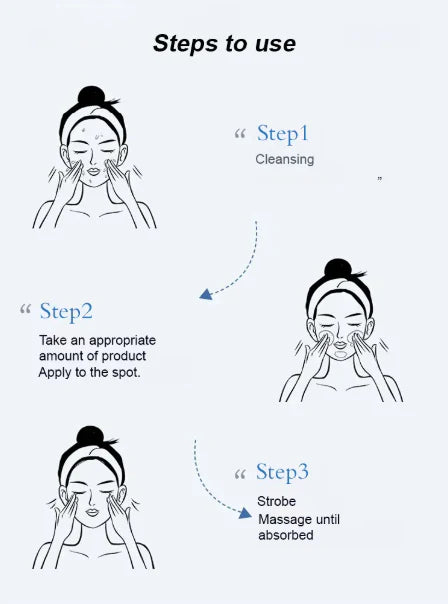 Steps to use

“ Step1
Cleansing
”

“ Step2
Take an appropriate amount of product
Apply to the spot.

“ Step3
Strobe
Massage until absorbed