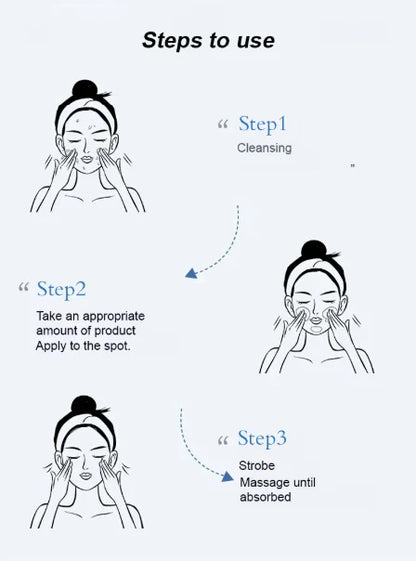 Steps to use

“ Step1
Cleansing
”

“ Step2
Take an appropriate amount of product
Apply to the spot.

“ Step3
Strobe
Massage until absorbed